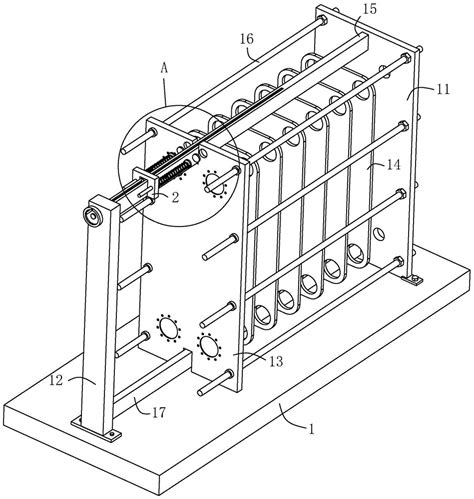 15
16
A
11
14
2
13
12
17
1