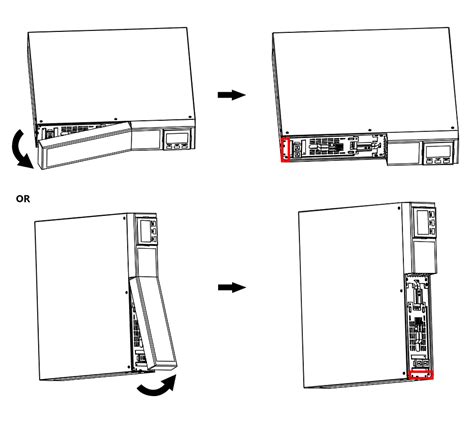 OR