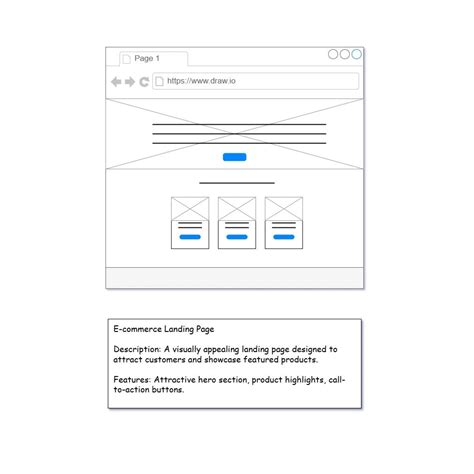 Page 1

https://www.draw.io

E-commerce Landing Page

Description: A visually appealing landing page designed to attract customers and showcase featured products.

Features: Attractive hero section, product highlights, call-to-action buttons.