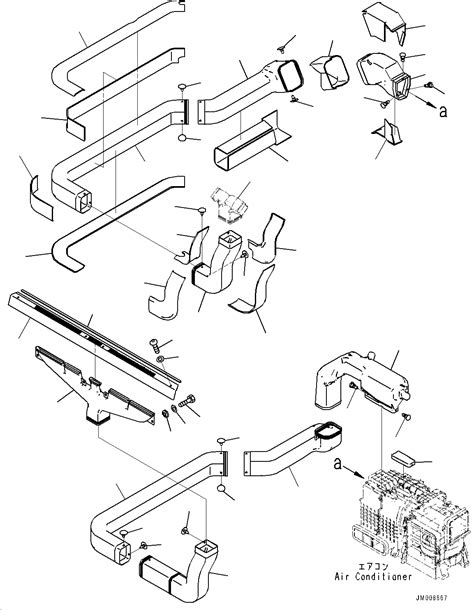 a

a

エアコン
Air Conditioner

JM008557