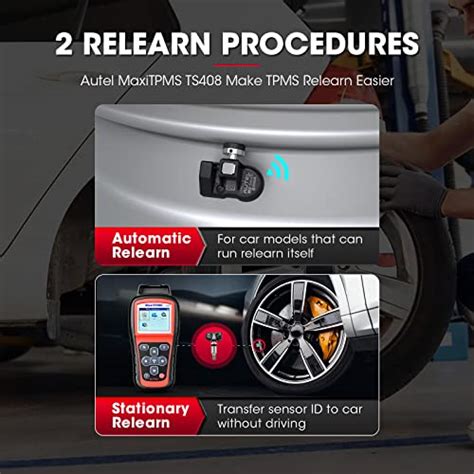 2 RELEARN PROCEDURES

Autel MaxiTPMS TS408 Make TPMS Relearn Easier

Automatic Relearn

For car models that can run relearn itself

Stationary Relearn

Transfer sensor ID to car without driving