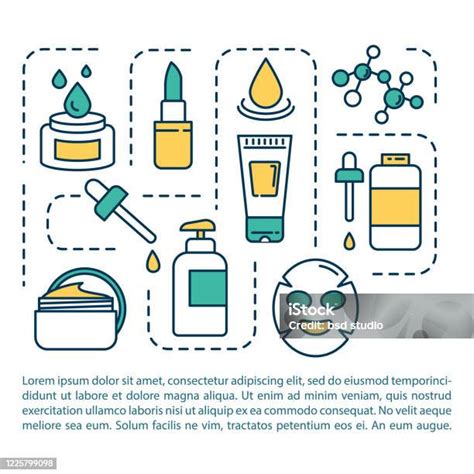 iStock
Credit: bsd studio

Lorem ipsum dolor sit amet, consectetur adipiscing elit, sed do eiusmod temporincididunt ut labore et dolore magna aliqua. Ut enim ad minim veniam, quis nostrud exercitation ullamco laboris nisi ut aliquip ex ea commodo consequat. No velit aeque meliore sea eum. Solum facilis ne vim, tractatos petentium eos ei. An eum augue.

1225799098