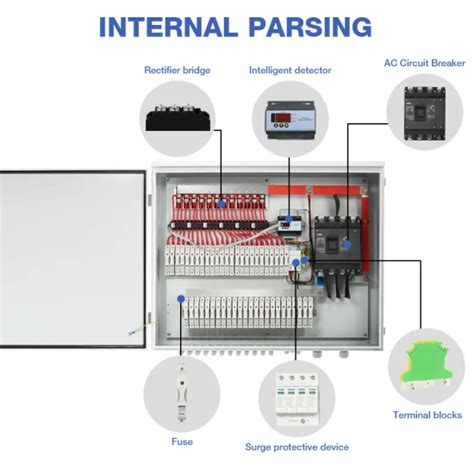 INTERNAL PARSING

Rectifier bridge

Intelligent detector

AC Circuit Breaker

Terminal blocks

Fuse

Surge protective device