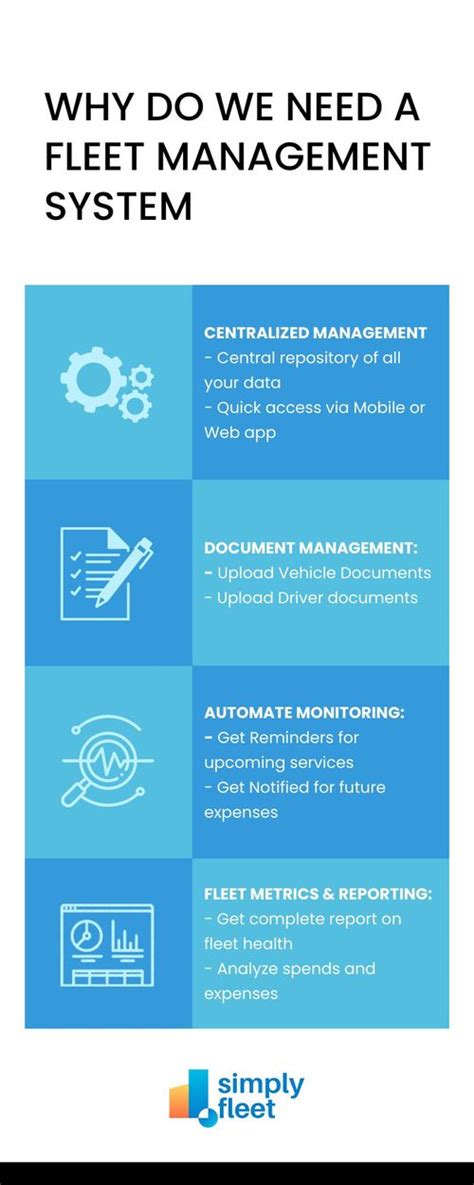 WHY DO WE NEED A FLEET MANAGEMENT SYSTEM

CENTRALIZED MANAGEMENT
- Central repository of all your data
- Quick access via Mobile or Web app

DOCUMENT MANAGEMENT:
- Upload Vehicle Documents
- Upload Driver documents

AUTOMATE MONITORING:
- Get Reminders for upcoming services
- Get Notified for future expenses

FLEET METRICS & REPORTING:
- Get complete report on fleet health
- Analyze spends and expenses

simply fleet