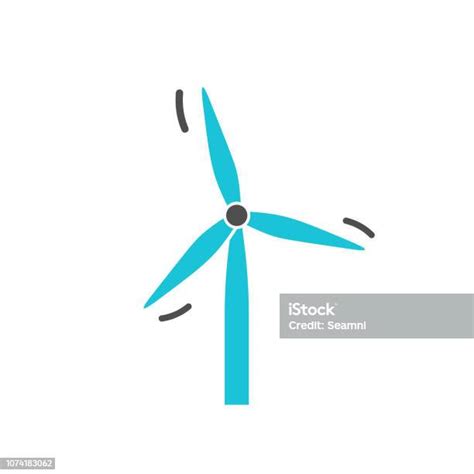 iStock
Credit: Seamni

1074183062