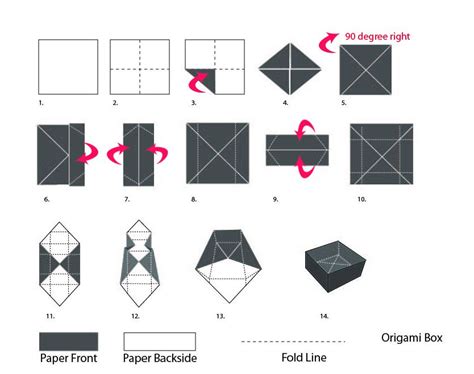 90 degree right

1.
2.
3.
4.
5.

6.
7.
8.
9.
10.

11.
12.
13.
14.

Paper Front
Paper Backside
Fold Line
Origami Box