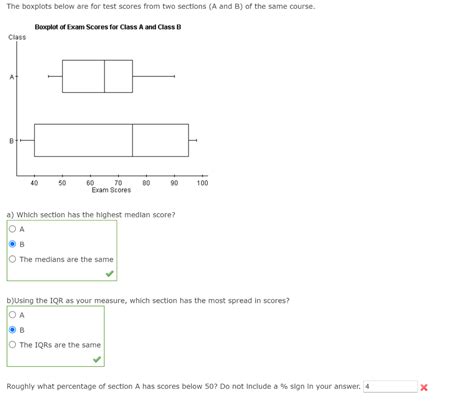 The boxplots below are for test scores from two sections (A and B) of the same course.

Boxplot of Exam Scores for Class A and Class B

Class

A

B

40 50 60 70 80 90 100
Exam Scores

a) Which section has the highest median score?

A

B

The medians are the same

b)Using the IQR as your measure, which section has the most spread in scores?

A

B

The IQRs are the same

Roughly what percentage of section A has scores below 50? Do not include a % sign in your answer. 4