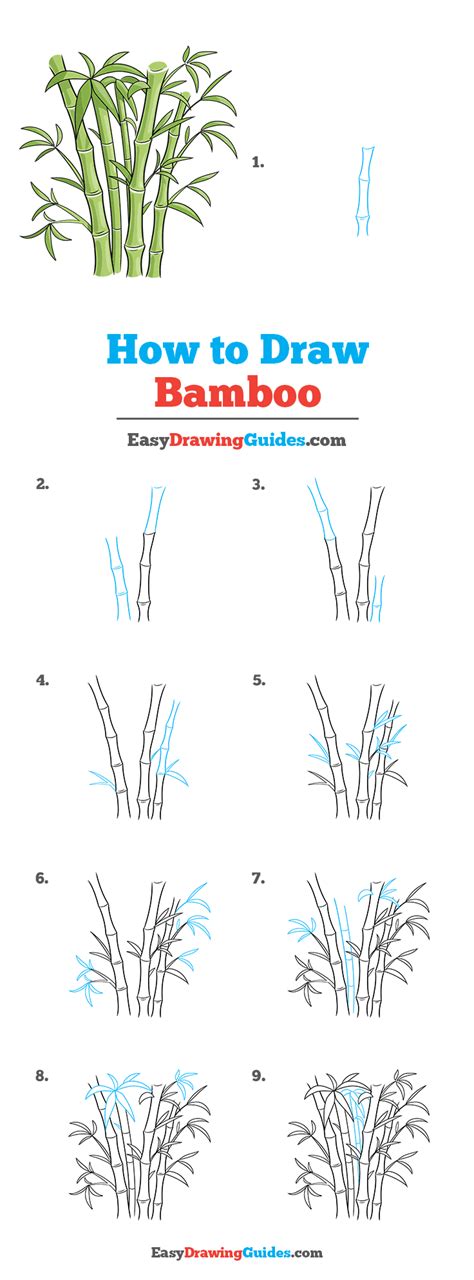 1.

How to Draw
Bamboo

EasyDrawingGuides.com

2.

3.

4.

5.

6.

7.

8.

9.

EasyDrawingGuides.com