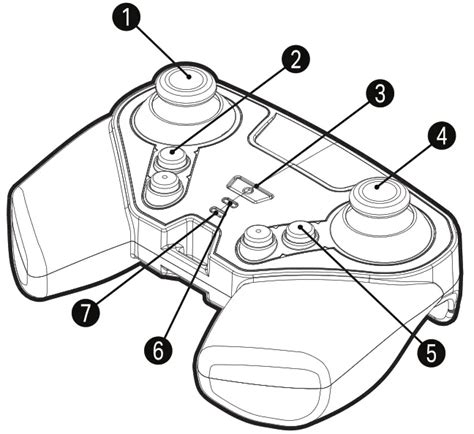 1
2
3
4
7
6
5