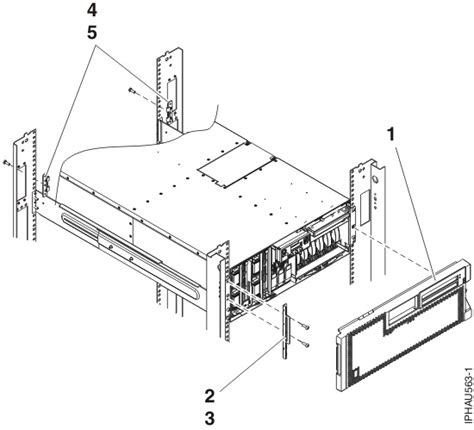 4
5
1
2
3
IPHAU563-1