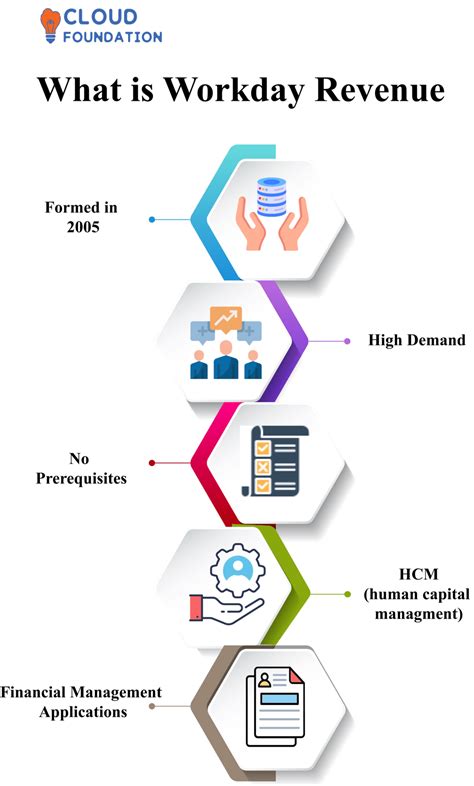 CLOUD FOUNDATION

What is Workday Revenue

Formed in 2005

High Demand

No Prerequisites

HCM (human capital managment)

Financial Management Applications