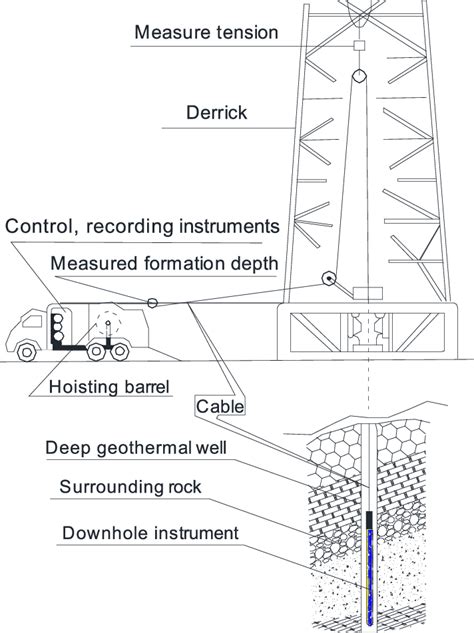 Measure tension

Derrick

Control, recording instruments

Measured formation depth

Hoisting barrel

Cable

Deep geothermal well

Surrounding rock

Downhole instrument