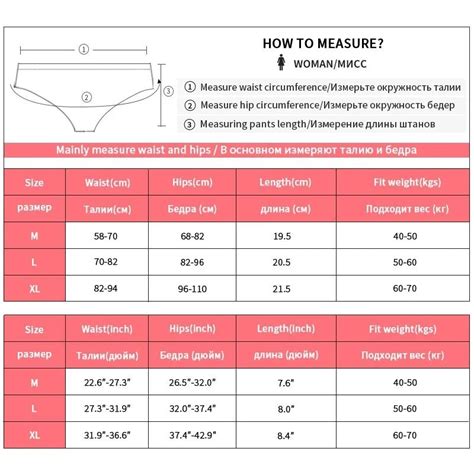 ①

②

③

HOW TO MEASURE?

WOMAN/МИСС

① Measure waist circumference/Измерьте окружность талии

② Measure hip circumference/Измерьте окружность бедер

③ Measuring pants length/Измерение длины штанов

Mainly measure waist and hips / В основном измеряют талию и бедра

| Size | Waist(cm) | Hips(cm) | Length(cm) | Fit weight(kgs) |
|---|---|---|---|---|
| размер | Талии(см) | Бедра (см) | длина (см) | Подходит вес (кг) |
| M | 58-70 | 68-82 | 19.5 | 40-50 |
| L | 70-82 | 82-96 | 20.5 | 50-60 |
| XL | 82-94 | 96-110 | 21.5 | 60-70 |

| Size | Waist(inch) | Hips(inch) | Length(inch) | Fit weight(kgs) |
|---|---|---|---|---|
| размер | Талии(дюйм) | Бедра (дюйм) | длина (дюйм) | Подходит вес (кг) |
| M | 22.6"-27.3" | 26.5"-32.0" | 7.6" | 40-50 |
| L | 27.3"-31.9" | 32.0"-37.4" | 8.0" | 50-60 |
| XL | 31.9"-36.6" | 37.4"-42.9" | 8.4" | 60-70 |