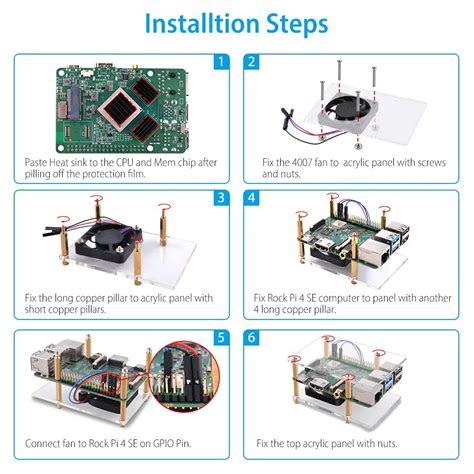 Installtion Steps

1

Paste Heat sink to the CPU and Mem chip after pilling off the protection film.

2

Fix the 4007 fan to  acrylic panel with screws and nuts.

3

Fix the long copper pillar to acrylic panel with short copper pillars.

4

Fix Rock Pi 4 SE computer to panel with another 4 long copper pillar.

5

Connect fan to Rock Pi 4 SE on GPIO Pin.

6

Fix the top acrylic panel with nuts.