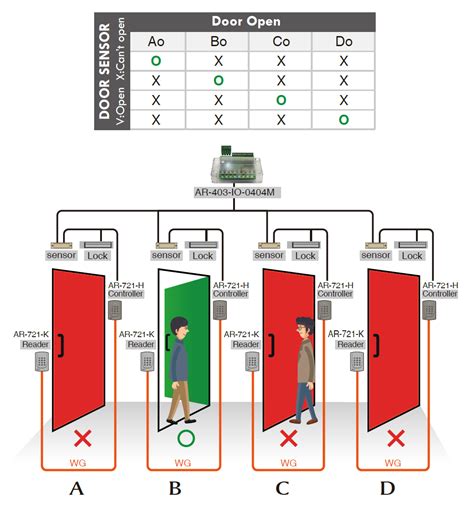 DOOR SENSOR
V:Open X:Can't open

| Door Open | | | |
|---|---|---|---|
| Ao | Bo | Co | Do |
| O | X | X | X |
| X | O | X | X |
| X | X | O | X |
| X | X | X | O |

AR-403-IO-0404M

sensor Lock
AR-721-H Controller
AR-721-K Reader
WG
A

sensor Lock
AR-721-H Controller
AR-721-K Reader
WG
B

sensor Lock
AR-721-H Controller
AR-721-K Reader
WG
C

sensor Lock
AR-721-H Controller
AR-721-K Reader
WG
D