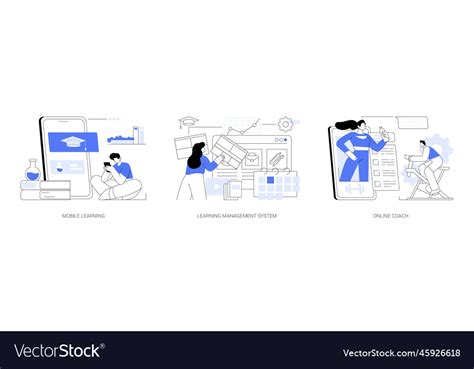 MOBILE LEARNING

LEARNING MANAGEMENT SYSTEM

ONLINE COACH

VectorStock®

VectorStock.com/45926618