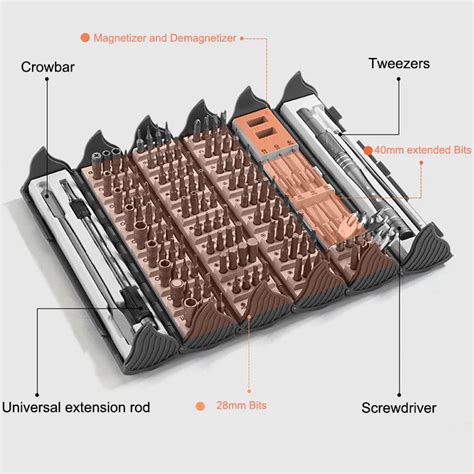 Magnetizer and Demagnetizer

Crowbar

Tweezers

40mm extended Bits

Universal extension rod

28mm Bits

Screwdriver