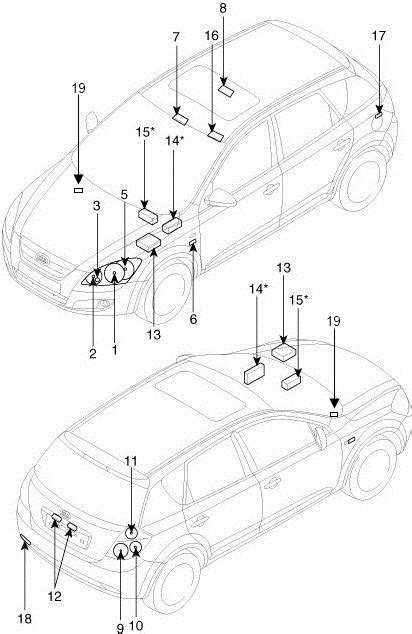 8
7
16
17
19
15*
14*
3
5
6
13
2
1
13
14*
15*
19
11
12
18
9
10