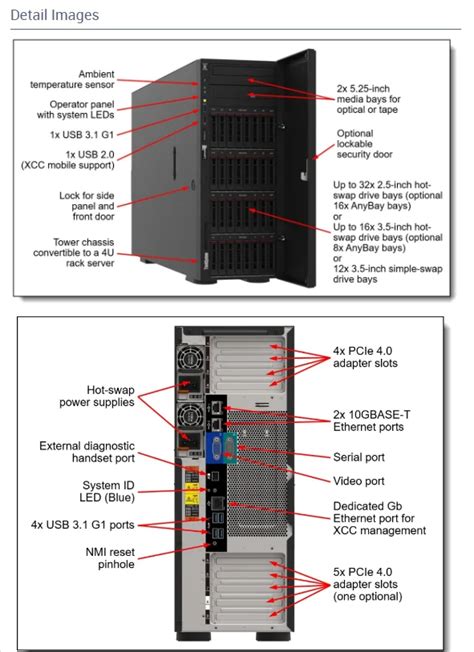 Detail Images

Ambient temperature sensor

Operator panel with system LEDs

1x USB 3.1 G1

1x USB 2.0 (XCC mobile support)

Lock for side panel and front door

Tower chassis convertible to a 4U rack server

2x 5.25-inch media bays for optical or tape

Optional lockable security door

Up to 32x 2.5-inch hot-swap drive bays (optional 16x AnyBay bays)
or
Up to 16x 3.5-inch hot-swap drive bays (optional 8x AnyBay bays)
or
12x 3.5-inch simple-swap drive bays

Hot-swap power supplies

External diagnostic handset port

System ID LED (Blue)

4x USB 3.1 G1 ports

NMI reset pinhole

4x PCIe 4.0 adapter slots

2x 10GBASE-T Ethernet ports

Serial port

Video port

Dedicated Gb Ethernet port for XCC management

5x PCIe 4.0 adapter slots (one optional)