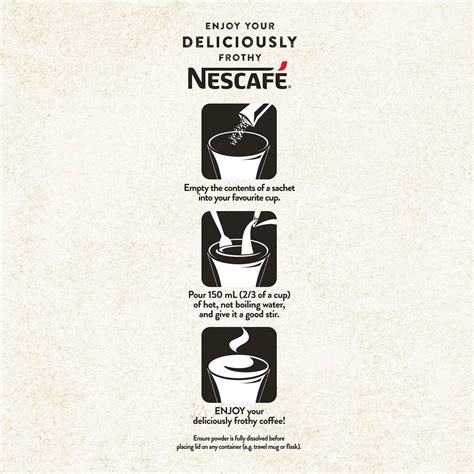 ENJOY YOUR
DELICIOUSLY
FROTHY
NESCAFÉ.

Empty the contents of a sachet into your favourite cup.

Pour 150 mL (2/3 of a cup) of hot, not boiling water, and give it a good stir.

ENJOY your deliciously frothy coffee!

Ensure powder is fully dissolved before placing lid on any container (e.g. travel mug or flask).