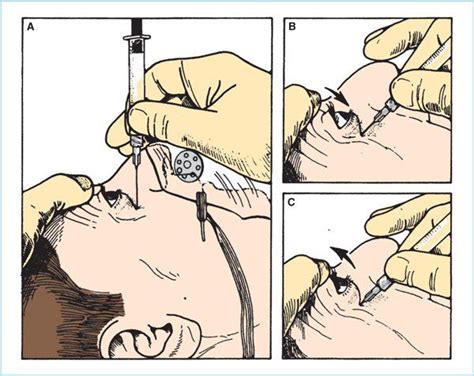 A

B

C