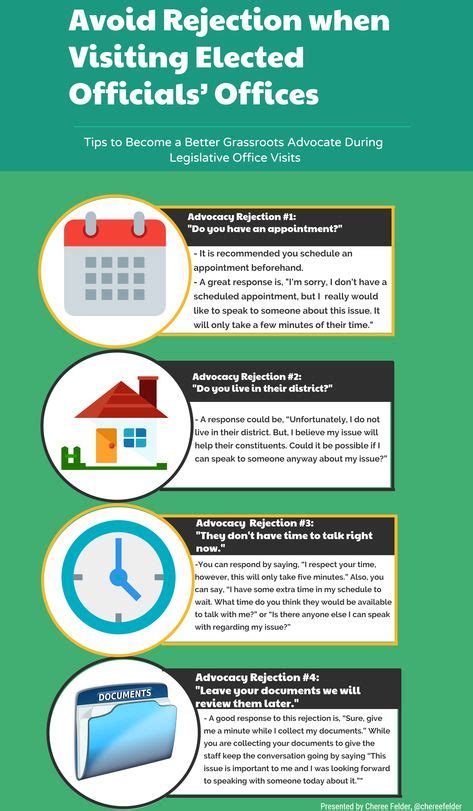 Avoid Rejection when Visiting Elected Officials' Offices

Tips to Become a Better Grassroots Advocate During Legislative Office Visits

Advocacy Rejection #1:
"Do you have an appointment?"

- It is recommended you schedule an appointment beforehand.
- A great response is, "I'm sorry, I don't have a scheduled appointment, but I really would like to speak to someone about this issue. It will only take a few minutes of their time."

Advocacy Rejection #2:
"Do you live in their district?"

- A response could be, "Unfortunately, I do not live in their district. But, I believe my issue will help their constituents. Could it be possible if I can speak to someone anyway about my issue?"

Advocacy Rejection #3:
"They don't have time to talk right now."

-You can respond by saying, "I respect your time, however, this will only take five minutes." Also, you can say, "I have some extra time in my schedule to wait. What time do you think they would be available to talk with me?" or "Is there anyone else I can speak with regarding my issue?"

DOCUMENTS

Advocacy Rejection #4:
"Leave your documents we will review them later."

- A good response to this rejection is, "Sure, give me a minute while I collect my documents." While you are collecting your documents to give the staff keep the conversation going by saying "This issue is important to me and I was looking forward to speaking with someone today about it.""

Presented by Cheree Felder, @chereefelder