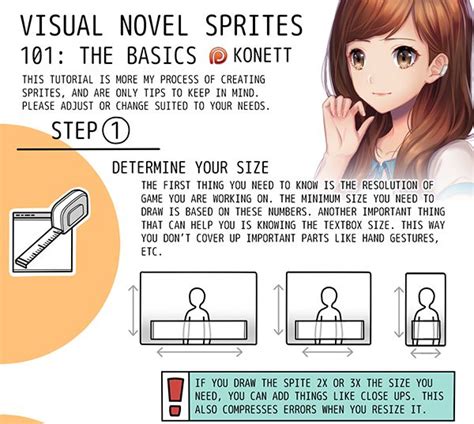 VISUAL NOVEL SPRITES
101: THE BASICS KONETT

THIS TUTORIAL IS MORE MY PROCESS OF CREATING SPRITES, AND ARE ONLY TIPS TO KEEP IN MIND. PLEASE ADJUST OR CHANGE SUITED TO YOUR NEEDS.

STEP 1

DETERMINE YOUR SIZE

THE FIRST THING YOU NEED TO KNOW IS THE RESOLUTION OF GAME YOU ARE WORKING ON. THE MINIMUM SIZE YOU NEED TO DRAW IS BASED ON THESE NUMBERS. ANOTHER IMPORTANT THING THAT CAN HELP YOU IS KNOWING THE TEXTBOX SIZE. THIS WAY YOU DON'T COVER UP IMPORTANT PARTS LIKE HAND GESTURES, ETC.

!

IF YOU DRAW THE SPITE 2X OR 3X THE SIZE YOU NEED, YOU CAN ADD THINGS LIKE CLOSE UPS. THIS ALSO COMPRESSES ERRORS WHEN YOU RESIZE IT.