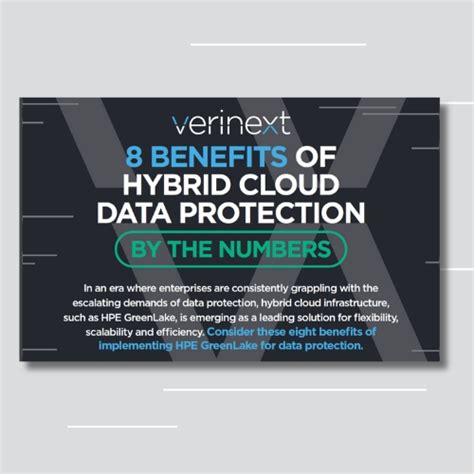 verinext

8 BENEFITS OF HYBRID CLOUD DATA PROTECTION

BY THE NUMBERS

In an era where enterprises are consistently grappling with the escalating demands of data protection, hybrid cloud infrastructure, such as HPE GreenLake, is emerging as a leading solution for flexibility, scalability and efficiency. Consider these eight benefits of implementing HPE GreenLake for data protection.