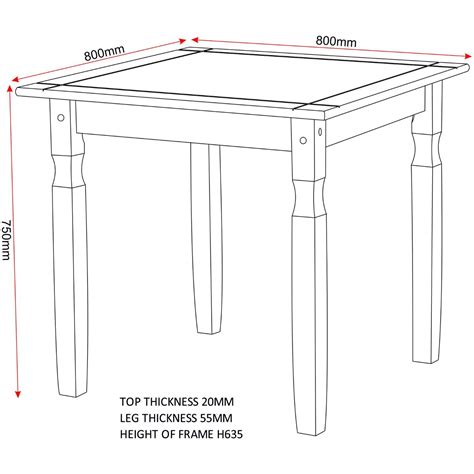 800mm

800mm

750mm

TOP THICKNESS 20MM
LEG THICKNESS 55MM
HEIGHT OF FRAME H635