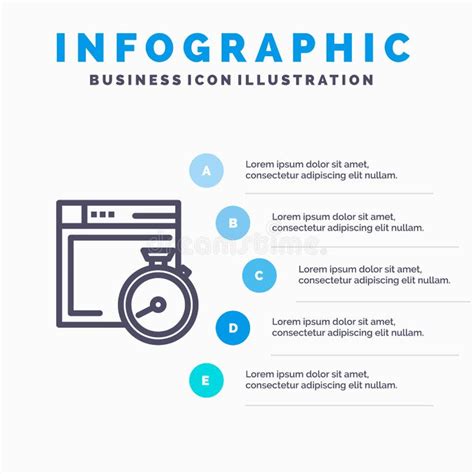 INFOGRAPHIC
BUSINESS ICON ILLUSTRATION

A
Lorem ipsum dolor sit amet, consectetur adipiscing elit nullam.

B
Lorem ipsum dolor sit amet, consectetur adipiscing elit nullam.

dreamstime.

C
Lorem ipsum dolor sit amet, consectetur adipiscing elit nullam.

D
Lorem ipsum dolor sit amet, consectetur adipiscing elit nullam.

E
Lorem ipsum dolor sit amet, consectetur adipiscing elit nullam.