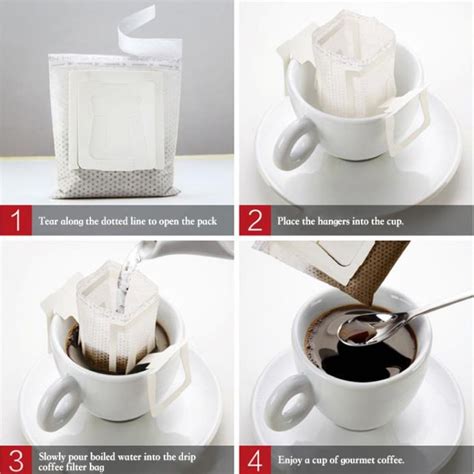 1 Tear along the dotted line to open the pack

2 Place the hangers into the cup.

3 Slowly pour boiled water into the drip coffee filter bag

4 Enjoy a cup of gourmet coffee.