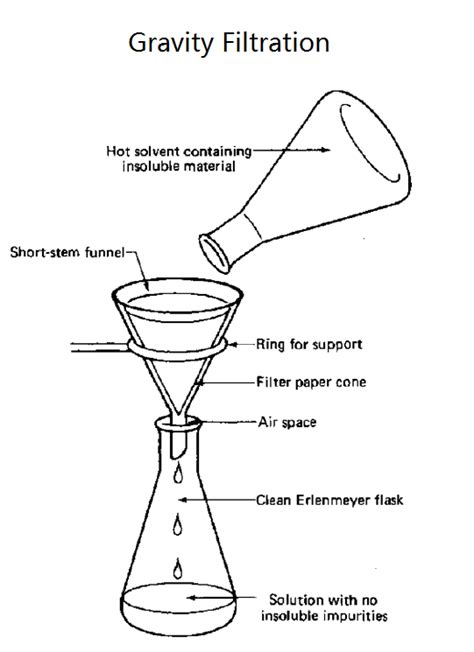 Gravity Filtration

Hot solvent containing insoluble material

Short-stem funnel

Ring for support

Filter paper cone

Air space

Clean Erlenmeyer flask

Solution with no insoluble impurities