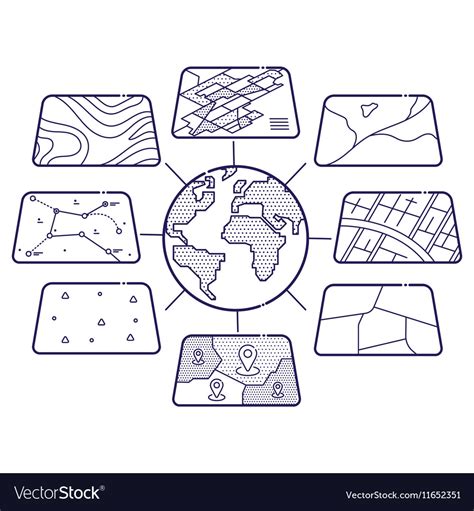 VectorStock®

VectorStock.com/11652351