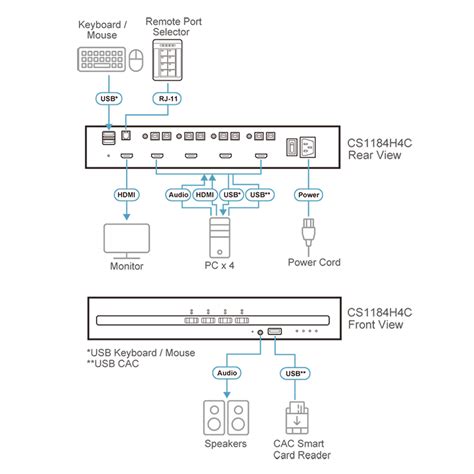 Keyboard / Mouse

Remote Port Selector

USB*

RJ-11

CS1184H4C Rear View

HDMI

Audio

HDMI

USB*

USB**

Power

Monitor

PC x 4

Power Cord

CS1184H4C Front View

*USB Keyboard / Mouse
**USB CAC

Audio

USB**

Speakers

CAC Smart Card Reader