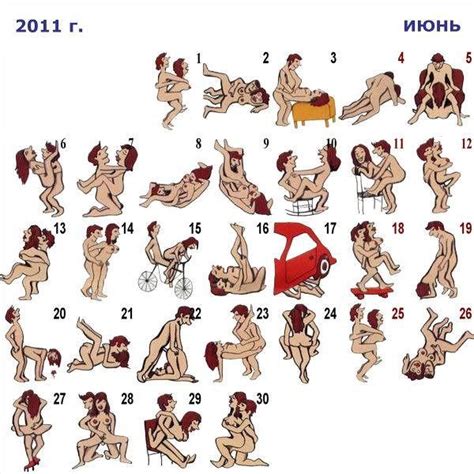 2011 г.

ИЮНЬ

1 2 3 4 5

6 7 8 9 10 11 12

13 14 15 16 17 18 19

20 21 22 23 24 25 26

27 28 29 30