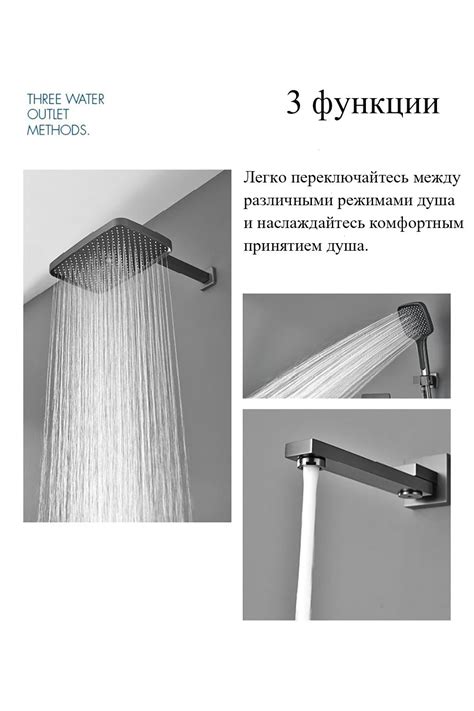 THREE WATER OUTLET METHODS.

3 функции

Легко переключайтесь между различными режимами душа и наслаждайтесь комфортным принятием душа.