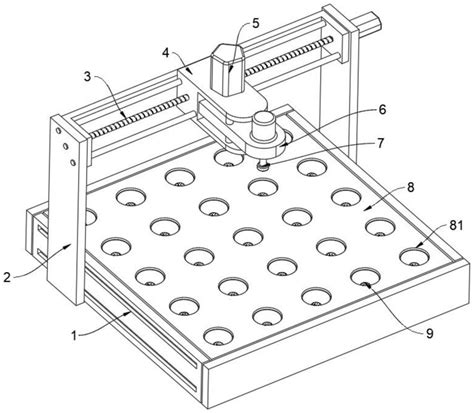 5
4
3
6
7
8
81
2
1
9