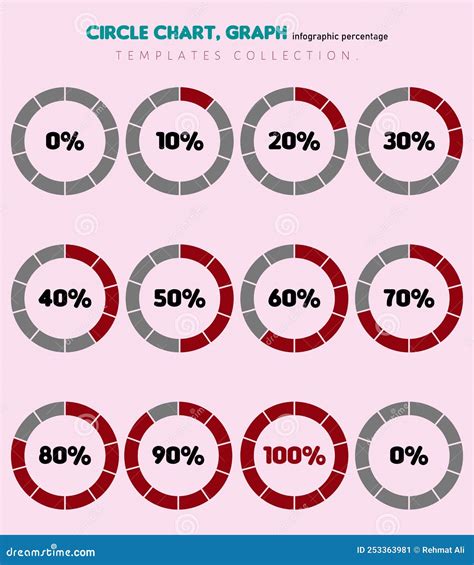 CIRCLE CHART, GRAPH infographic percentage

TEMPLATES COLLECTION.

0%

10%

20%

30%

40%

50%

60%

70%

80%

90%

100%

0%

dreamstime.com

ID 253363981 © Rehmat Ali