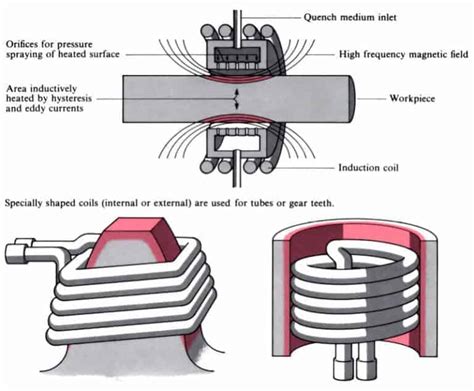 Quench medium inlet

Orifices for pressure spraying of heated surface

High frequency magnetic field

Area inductively heated by hysteresis and eddy currents

Workpiece

Induction coil

Specially shaped coils (internal or external) are used for tubes or gear teeth.