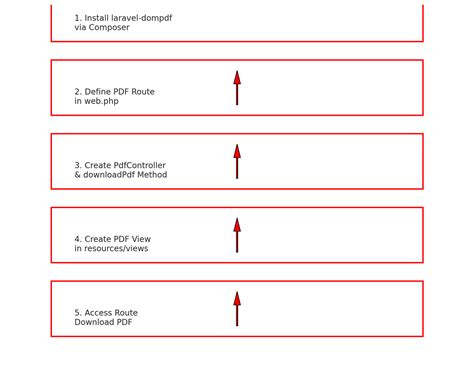 1. Install laravel-dompdf
via Composer

2. Define PDF Route
in web.php

3. Create PdfController
& downloadPdf Method

4. Create PDF View
in resources/views

5. Access Route
Download PDF