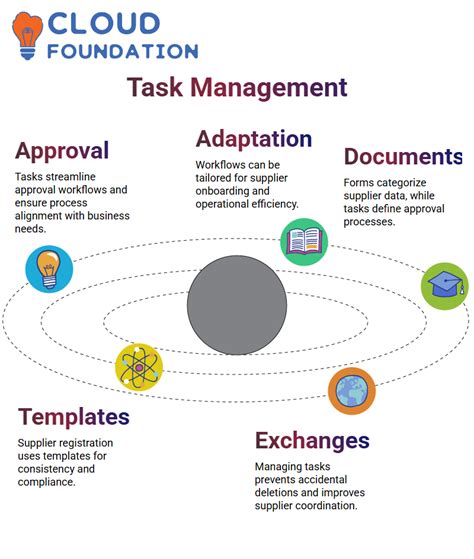 CLOUD FOUNDATION

Task Management

Approval

Tasks streamline approval workflows and ensure process alignment with business needs.

Adaptation

Workflows can be tailored for supplier onboarding and operational efficiency.

Documents

Forms categorize supplier data, while tasks define approval processes.

Templates

Supplier registration uses templates for consistency and compliance.

Exchanges

Managing tasks prevents accidental deletions and improves supplier coordination.