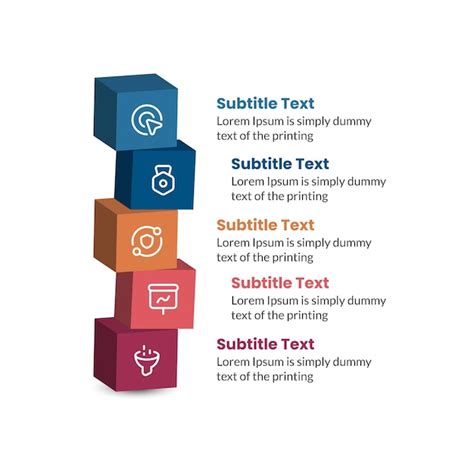 Subtitle Text
Lorem Ipsum is simply dummy text of the printing

Subtitle Text
Lorem Ipsum is simply dummy text of the printing

Subtitle Text
Lorem Ipsum is simply dummy text of the printing

Subtitle Text
Lorem Ipsum is simply dummy text of the printing

Subtitle Text
Lorem Ipsum is simply dummy text of the printing