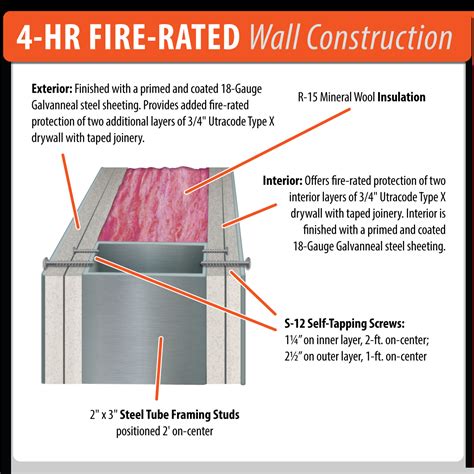 4-HR FIRE-RATED Wall Construction

Exterior: Finished with a primed and coated 18-Gauge Galvanneal steel sheeting. Provides added fire-rated protection of two additional layers of 3/4" Utracode Type X drywall with taped joinery.

R-15 Mineral Wool Insulation

Interior: Offers fire-rated protection of two interior layers of 3/4" Utracode Type X drywall with taped joinery. Interior is finished with a primed and coated 18-Gauge Galvanneal steel sheeting.

S-12 Self-Tapping Screws:
1¼" on inner layer, 2-ft. on-center;
2½" on outer layer, 1-ft. on-center

2" x 3" Steel Tube Framing Studs positioned 2' on-center