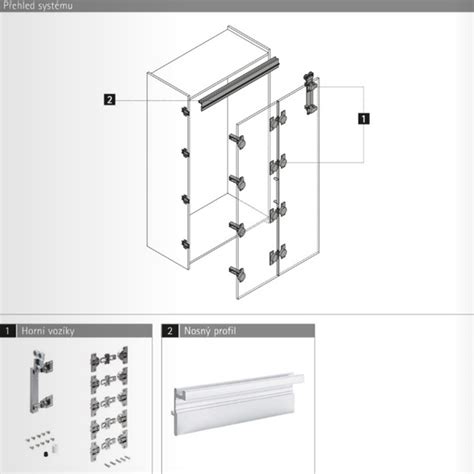 Přehled systému

2

1

1 Horní vozíky

2 Nosný profil