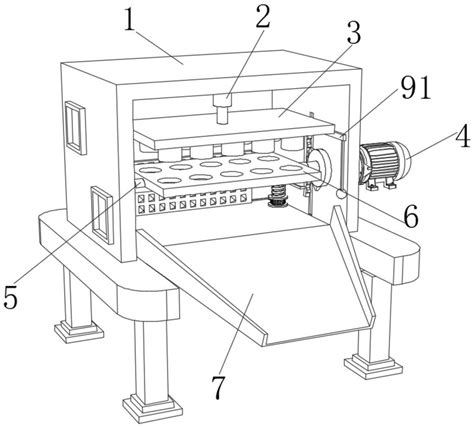 1
2
3
91
4
6
5
7