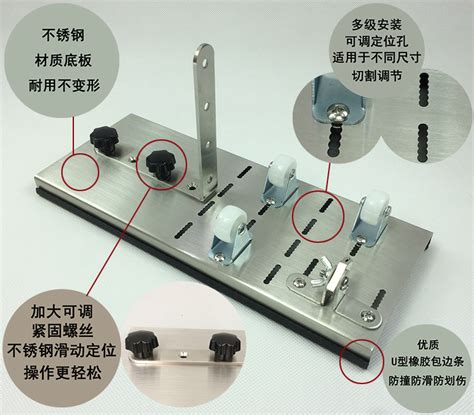 不锈钢
材质底板
耐用不变形

多级安装
可调定位孔
适用于不同尺寸
切割调节

加大可调
紧固螺丝
不锈钢滑动定位
操作更轻松

优质
U型橡胶包边条
防撞防滑防划伤