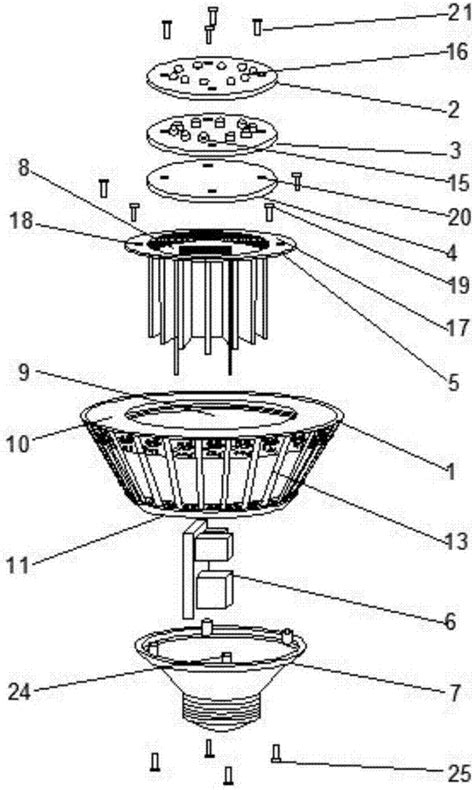 21
16
2
3
15
8
20
18
4
19
17
5
9
10
1
13
11
6
24
7
25