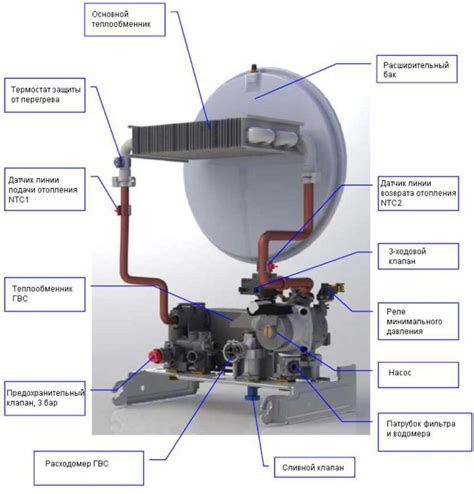 Основной теплообменник

Расширительный бак

Термостат защиты от перегрева

Датчик линии подачи отопления NTC1

Датчик линии возврата отопления NTC2

3-ходовой клапан

Теплообменник ГВС

Реле минимального давления

Насос

Предохранительный клапан, 3 бар

Патрубок фильтра и водомера

Расходомер ГВС

Сливной клапан