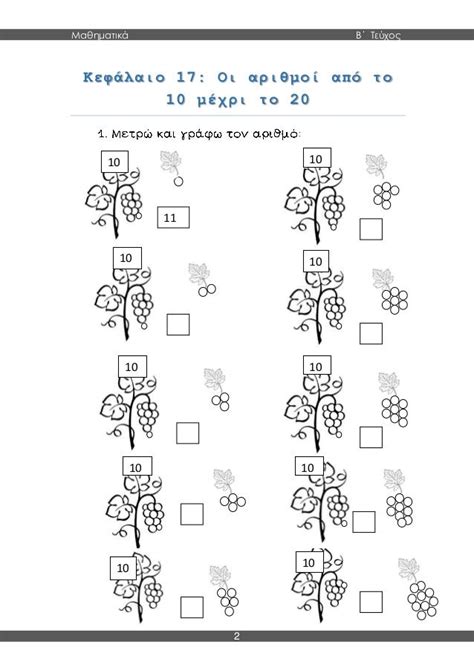 Μαθηματικά Β΄ Τεύχος

Κεφάλαιο 17: Οι αριθμοί από το 10 μέχρι το 20

1. Μετρώ και γράφω τον αριθμό:

10 11

10

10

10

10

10

10

10

10

10

2