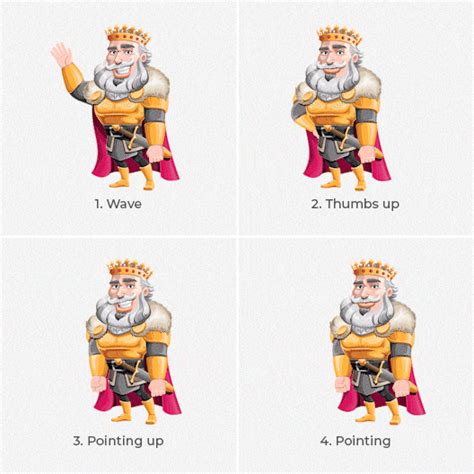 1. Wave

2. Thumbs up

3. Pointing up

4. Pointing